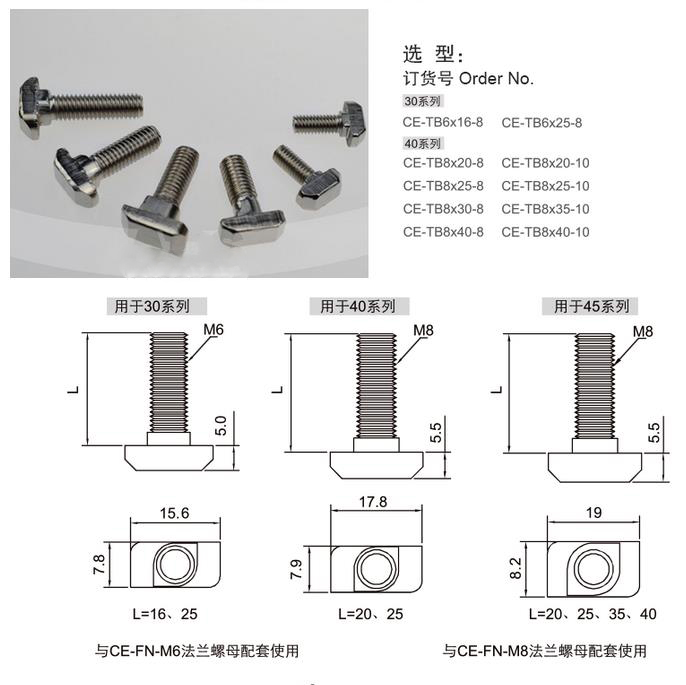 选 型:
订货号 Order No.
30系列
CE-TB6x16-8 CE-TB6x25-8
40系列
CE-TB8x20-8 CE-TB8x20-10
CE-TB8x25-8 CE-TB8x25-10
CE-TB8x30-8 CE-TB8x35-10
CE-TB8x40-8 CE-TB8x40-10

用于30系列
M6
L
5.0
15.6
7.8
L=16、25

用于40系列
M8
L
5.5
17.8
7.9
L=20、25

用于45系列
M8
L
5.5
19
8.2
L=20、25、35、40

与CE-FN-M6法兰螺母配套使用

与CE-FN-M8法兰螺母配套使用